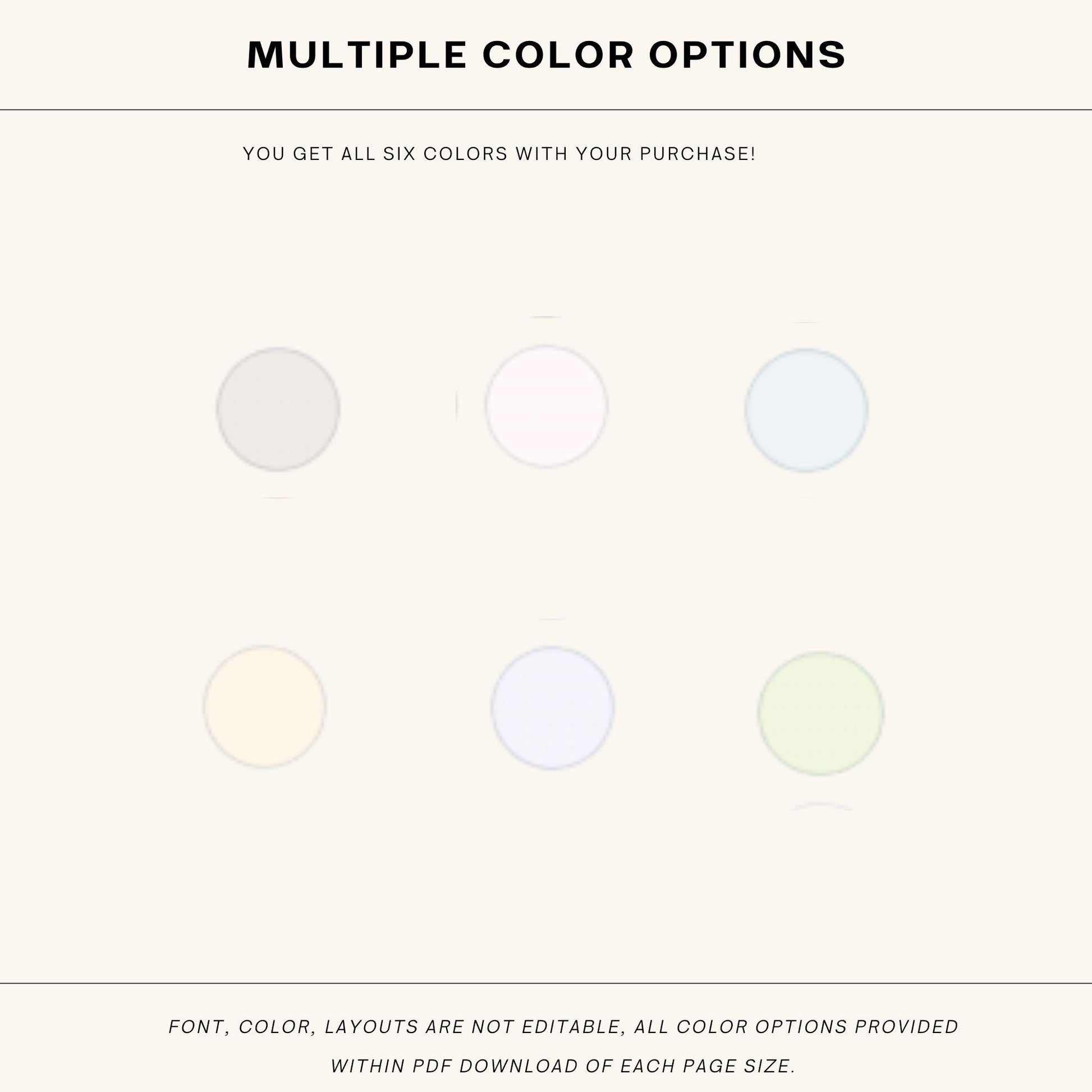 MULTIPLE COLOR OPTIONS

YOU GET ALL SIX COLORS WITH YOUR PURCHASE!

FONT, COLOR, LAYOUTS ARE NOT EDITABLE, ALL COLOR OPTIONS PROVIDED WITHIN PDF DOWNLOAD OF EACH PAGE SIZE.